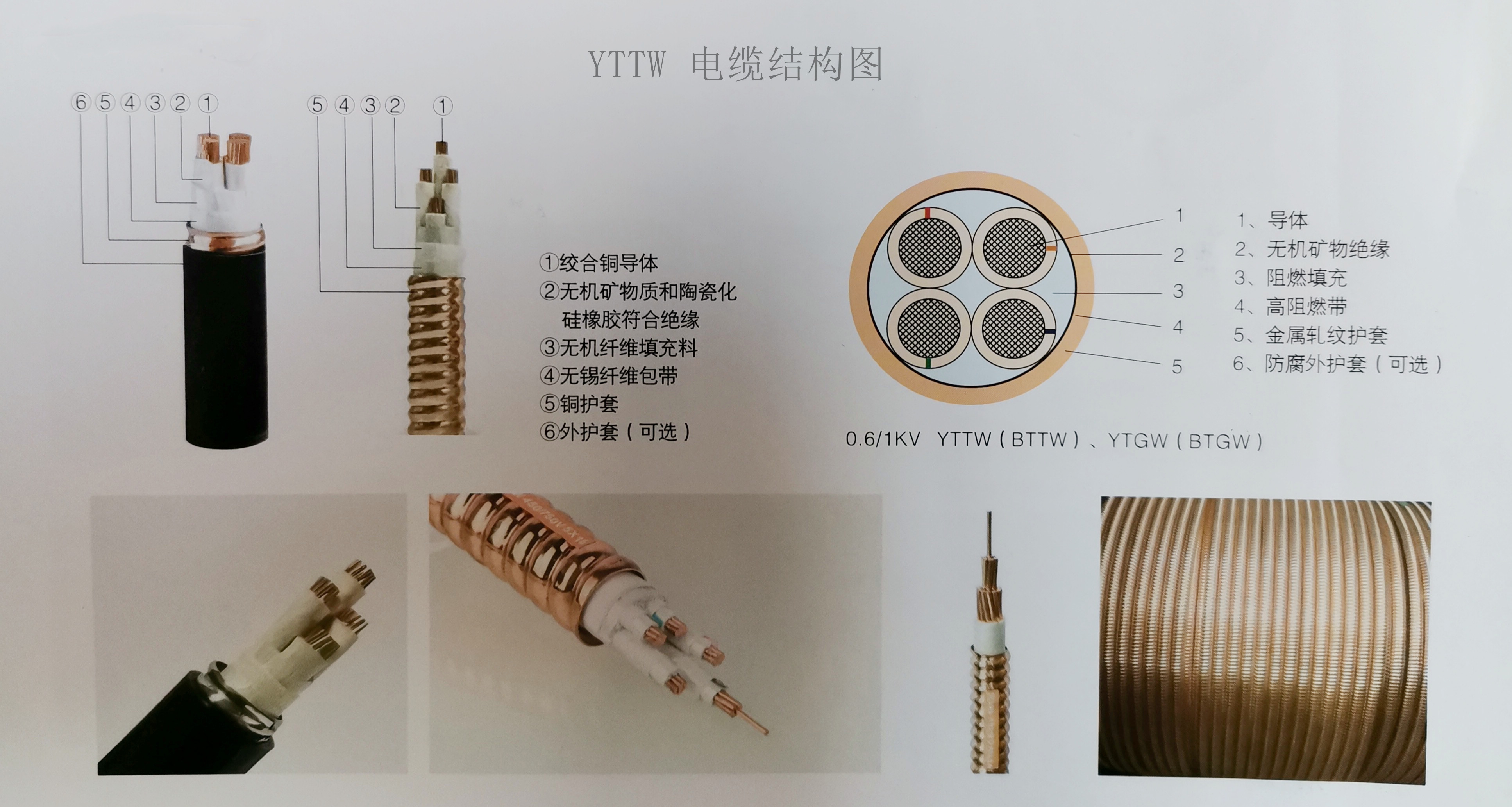 YTTW 电缆结构图

⑥⑤④③②①

⑤④③② ①

①绞合铜导体
②无机矿物质和陶瓷化硅橡胶符合绝缘
③无机纤维填充料
④无锡纤维包带
⑤铜护套
⑥外护套（可选）

1
2
3
4
5

1、导体
2、无机矿物绝缘
3、阻燃填充
4、高阻燃带
5、金属轧纹护套
6、防腐外护套（可选）

0.6/1KV YTTW（BTTW）、YTGW（BTGW）